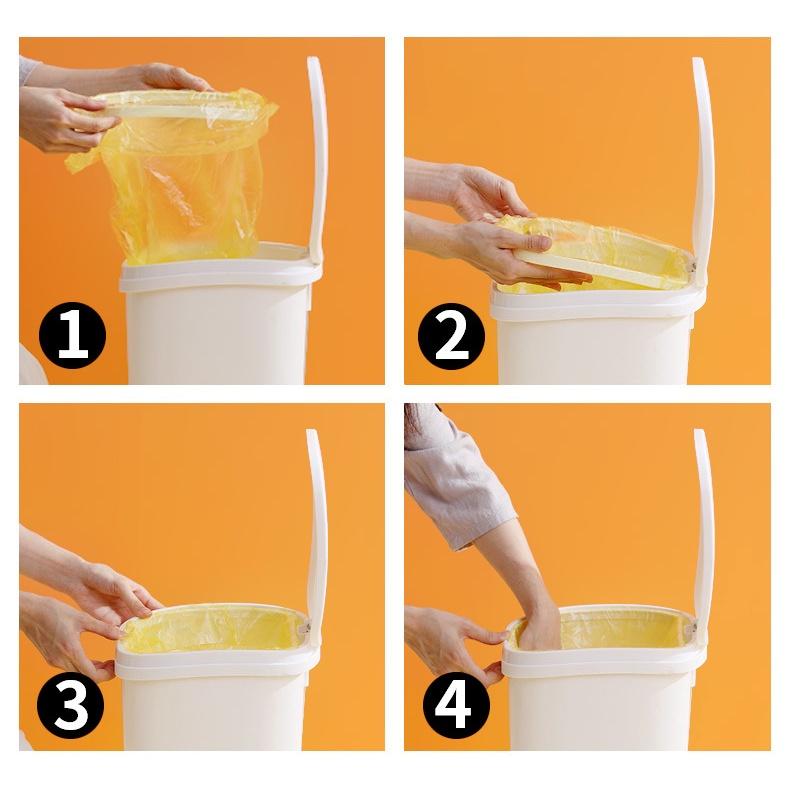 1
2
3
4